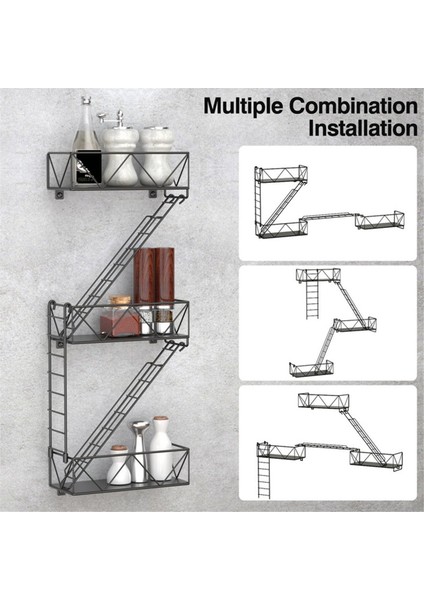 Multiple Combination Installation