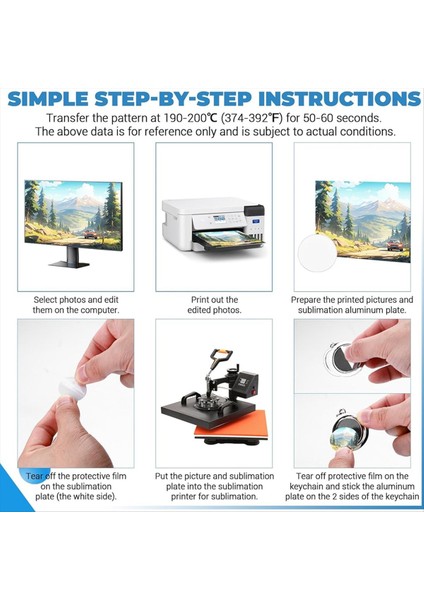 SIMPLE STEP-BY-STEP INSTRUCTIONS

Transfer the pattern at 190-200℃ (374-392℉) for 50-60 seconds. The above data is for reference only and is subject to actual conditions.

Select photos and edit them on the computer.

Print out the edited photos.

Prepare the printed pictures and sublimation aluminum plate.

Tear off the protective film on the sublimation plate (the white side).

Put the picture and sublimation plate into the sublimation printer for sublimation.

Tear off protective film on the keychain and stick the aluminum plate on the 2 sides of the keychain