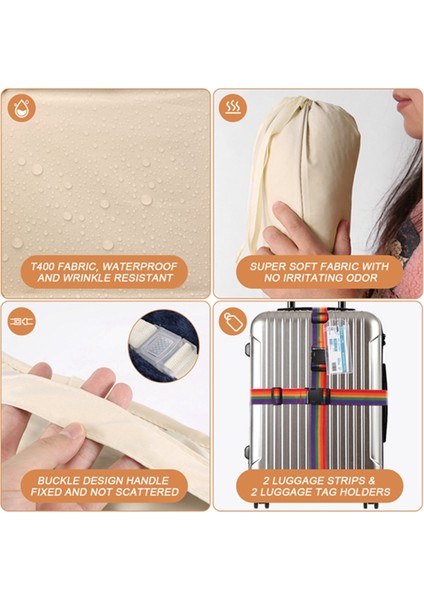 T400 FABRIC, WATERPROOF AND WRINKLE RESISTANT

SUPER SOFT FABRIC WITH NO IRRITATING ODOR

BUCKLE DESIGN HANDLE FIXED AND NOT SCATTERED

2 LUGGAGE STRIPS & 2 LUGGAGE TAG HOLDERS