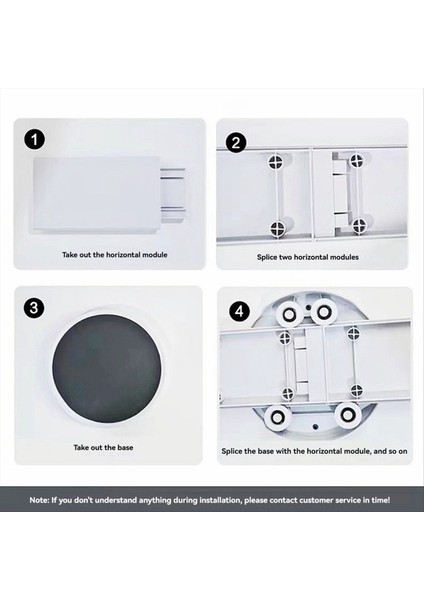 1

Take out the horizontal module

2

Splice two horizontal modules

3

Take out the base

4

Splice the base with the horizontal module, and so on

Note: If you don't understand anything during installation, please contact customer service in time!