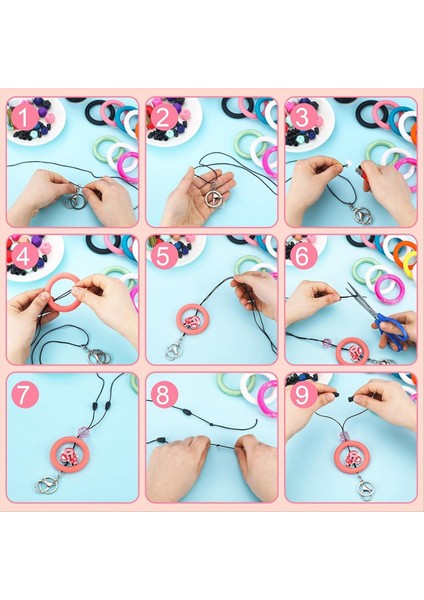 1

2

3

4

5

6

7

8

9