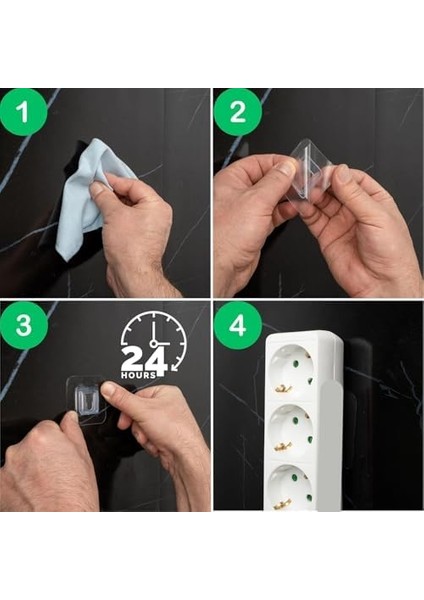 1

2

3

24 HOURS

4