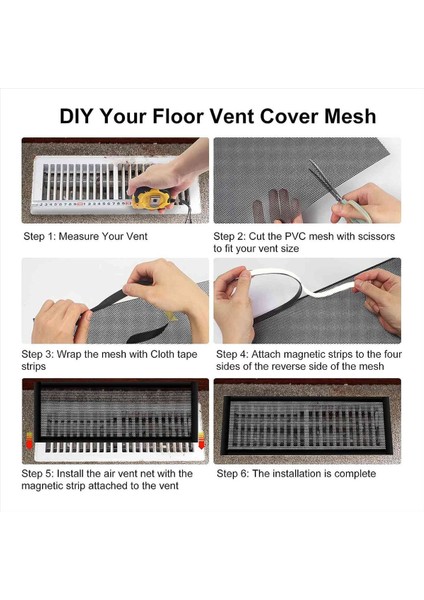 DIY Your Floor Vent Cover Mesh

Step 1: Measure Your Vent

Step 2: Cut the PVC mesh with scissors to fit your vent size

Step 3: Wrap the mesh with Cloth tape strips

Step 4: Attach magnetic strips to the four sides of the reverse side of the mesh

Step 5: Install the air vent net with the magnetic strip attached to the vent

Step 6: The installation is complete