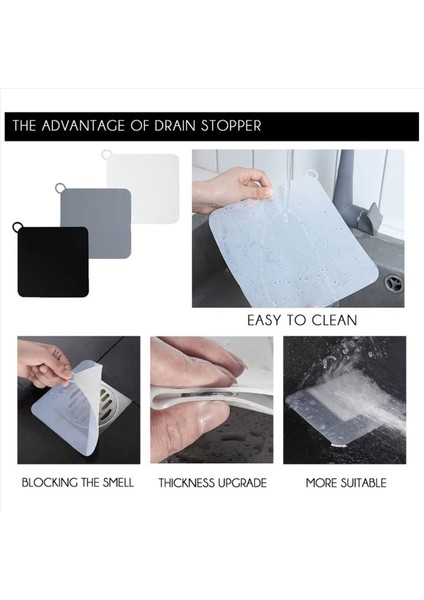 THE ADVANTAGE OF DRAIN STOPPER

EASY TO CLEAN

BLOCKING THE SMELL

THICKNESS UPGRADE

MORE SUITABLE