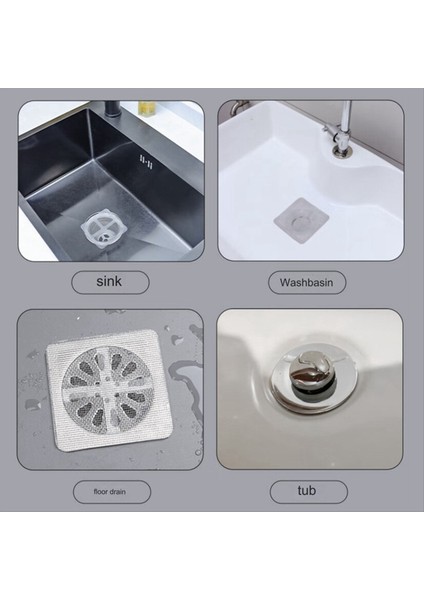 sink

Washbasin

floor drain

tub