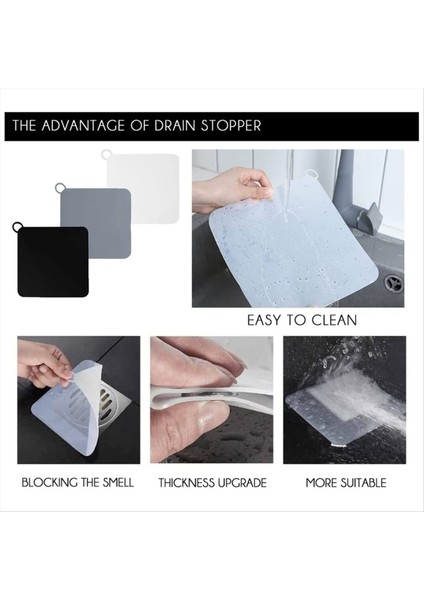 THE ADVANTAGE OF DRAIN STOPPER

EASY TO CLEAN

BLOCKING THE SMELL

THICKNESS UPGRADE

MORE SUITABLE