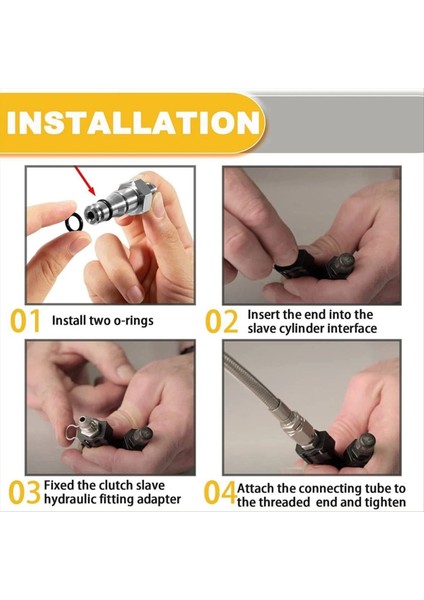 INSTALLATION

01 Install two o-rings

02 Insert the end into the slave cylinder interface

03 Fixed the clutch slave hydraulic fitting adapter

04 Attach the connecting tube to the threaded end and tighten