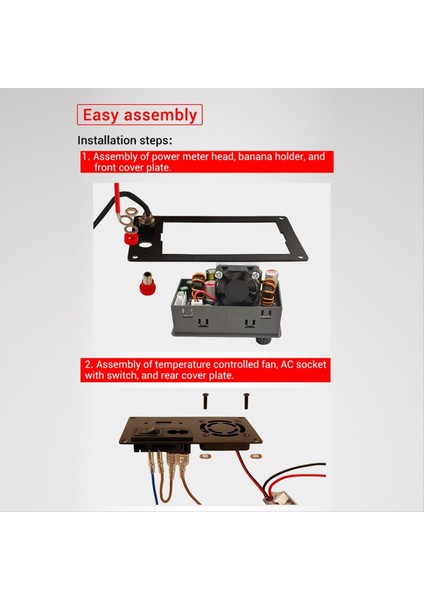 Easy assembly

Installation steps:

1. Assembly of power meter head, banana holder, and front cover plate.

2. Assembly of temperature controlled fan, AC socket with switch, and rear cover plate.