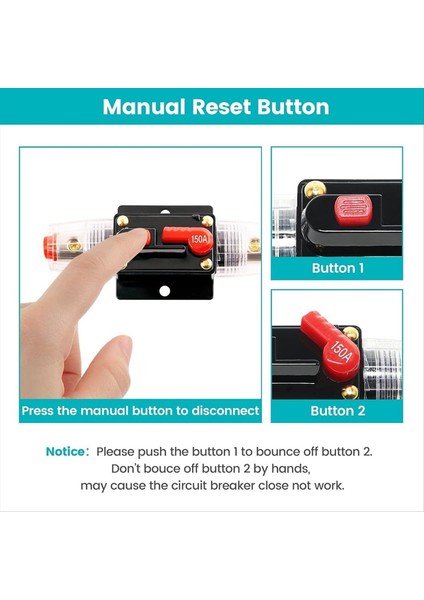 Manual Reset Button

150A

Press the manual button to disconnect

Button 1

150A

Button 2

Notice: Please push the button 1 to bounce off button 2.
Don't bouce off button 2 by hands,
may cause the circuit breaker close not work.