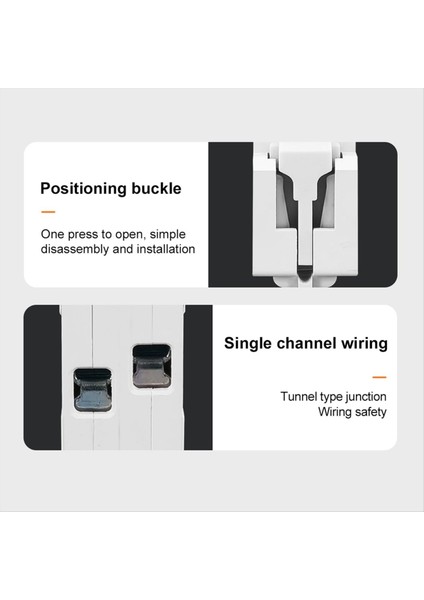 Positioning buckle

One press to open, simple disassembly and installation

Single channel wiring

Tunnel type junction
Wiring safety