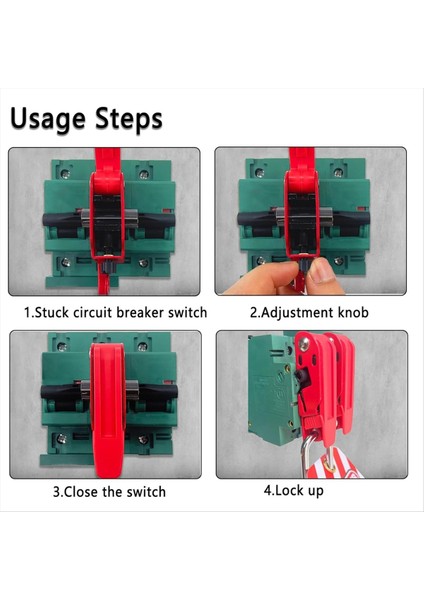 Usage Steps

1.Stuck circuit breaker switch

2.Adjustment knob

3.Close the switch

4.Lock up