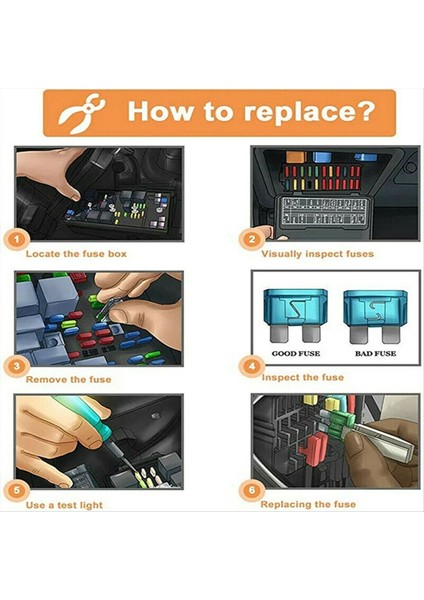 How to replace?

1
Locate the fuse box

2
Visually inspect fuses

3
Remove the fuse

GOOD FUSE
BAD FUSE

4
Inspect the fuse

5
Use a test light

6
Replacing the fuse