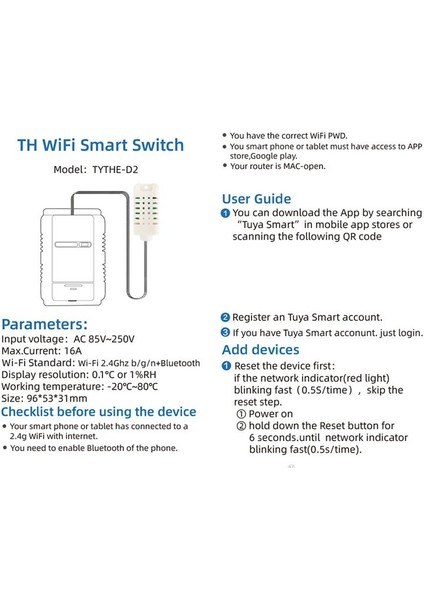 TH WiFi Smart Switch

Model: TYTHE-D2

Parameters:
Input voltage: AC 85V~250V
Max.Current: 16A
Wi-Fi Standard: Wi-Fi 2.4Ghz b/g/n+Bluetooth
Display resolution: 0.1℃ or 1%RH
Working temperature: -20℃~80℃
Size: 96*53*31mm

Checklist before using the device
• Your smart phone or tablet has connected to a 2.4g WiFi with internet.
• You need to enable Bluetooth of the phone.
• You have the correct WiFi PWD.
• You smart phone or tablet must have access to APP store,Google play.
• Your router is MAC-open.

User Guide
❶ You can download the App by searching "Tuya Smart" in mobile app stores or scanning the following QR code

❷ Register an Tuya Smart account.
❸ If you have Tuya Smart acconunt. just login.

Add devices
❶ Reset the device first:
if the network indicator(red light) blinking fast (0.5S/time), skip the reset step.
① Power on
② hold down the Reset button for 6 seconds.until network indicator blinking fast(0.5s/time).