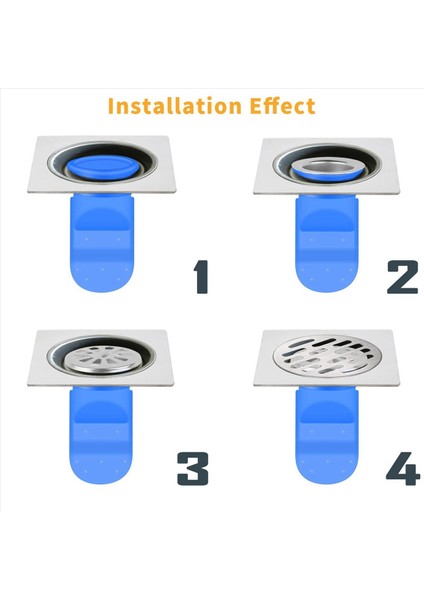 Installation Effect

1

2

3

4