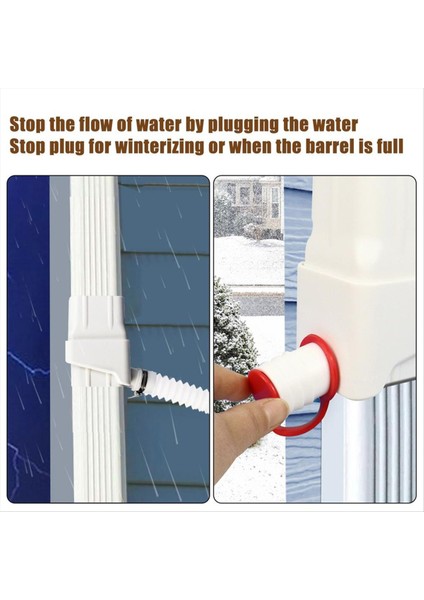 Stop the flow of water by plugging the water
Stop plug for winterizing or when the barrel is full