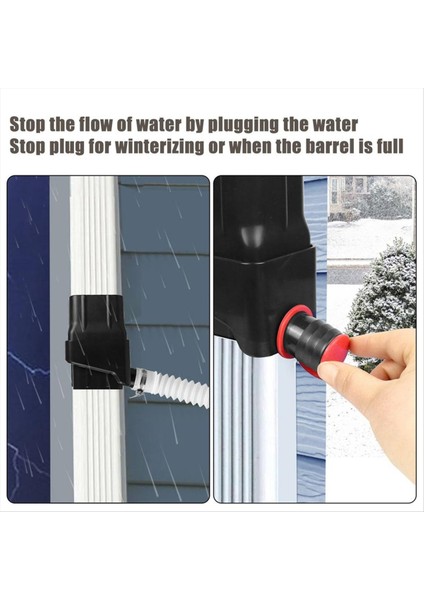 Stop the flow of water by plugging the water
Stop plug for winterizing or when the barrel is full