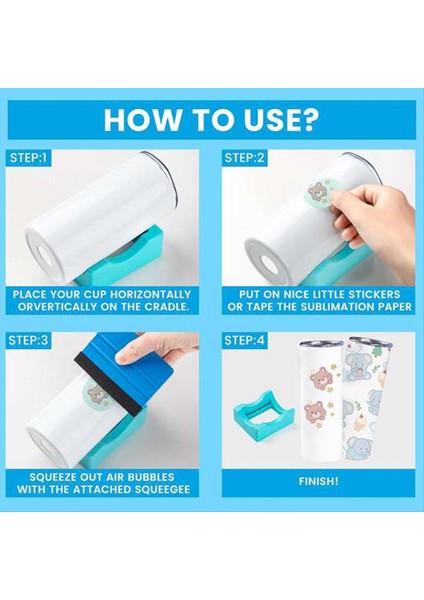 HOW TO USE?

STEP:1

PLACE YOUR CUP HORIZONTALLY ORVERTICALLY ON THE CRADLE.

STEP:2

PUT ON NICE LITTLE STICKERS OR TAPE THE SUBLIMATION PAPER

STEP:3

SQUEEZE OUT AIR BUBBLES WITH THE ATTACHED SQUEEGEE

STEP:4

FINISH!