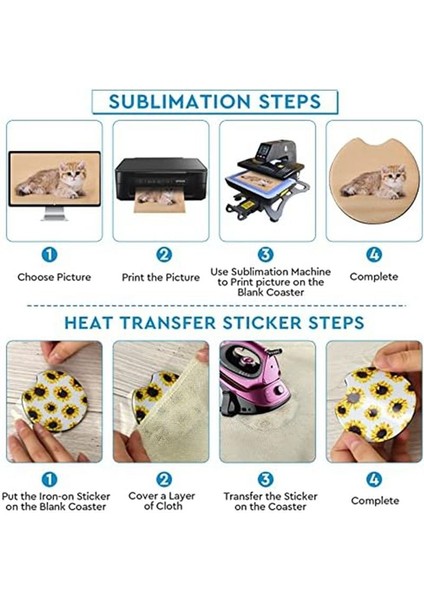 SUBLIMATION STEPS

1
Choose Picture

2
Print the Picture

3
Use Sublimation Machine to Print picture on the Blank Coaster

4
Complete

HEAT TRANSFER STICKER STEPS

1
Put the Iron-on Sticker on the Blank Coaster

2
Cover a Layer of Cloth

3
Transfer the Sticker on the Coaster

4
Complete