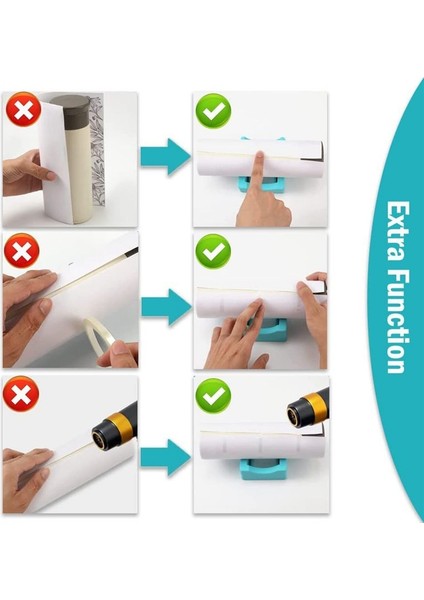 Extra Function