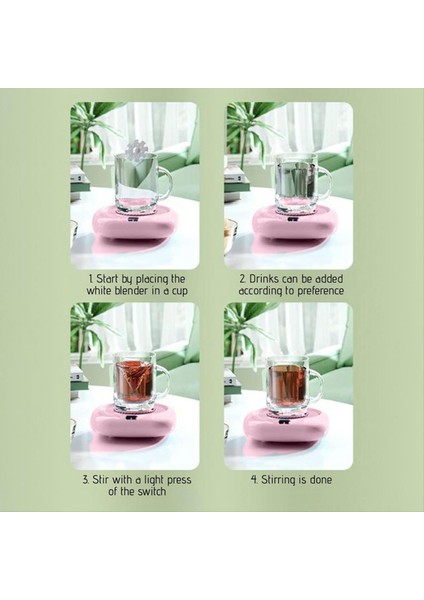 1. Start by placing the white blender in a cup

2. Drinks can be added according to preference

3. Stir with a light press of the switch

4. Stirring is done