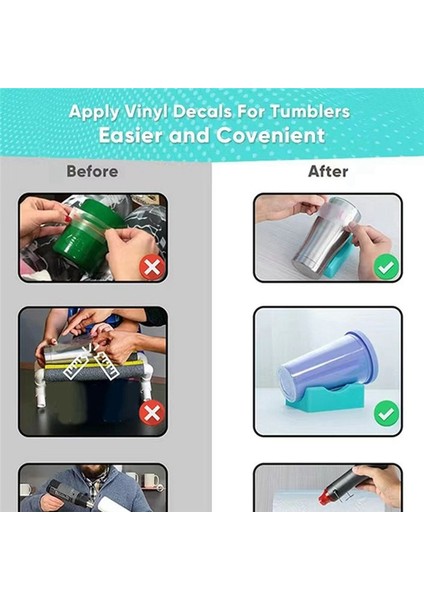 Apply Vinyl Decals For Tumblers
Easier and Covenient

Before

After