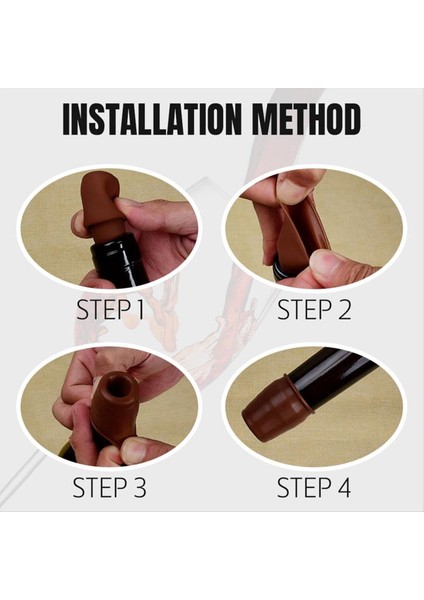 INSTALLATION METHOD

STEP 1

STEP 2

STEP 3

STEP 4