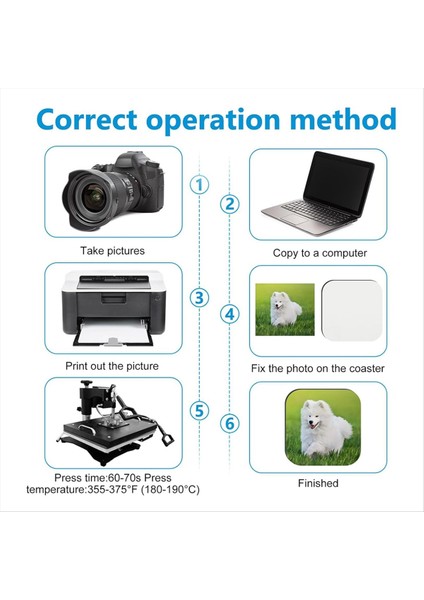 Correct operation method

1
Take pictures

2
Copy to a computer

3
Print out the picture

4
Fix the photo on the coaster

5
Press time:60-70s Press temperature:355-375°F (180-190°C)

6
Finished