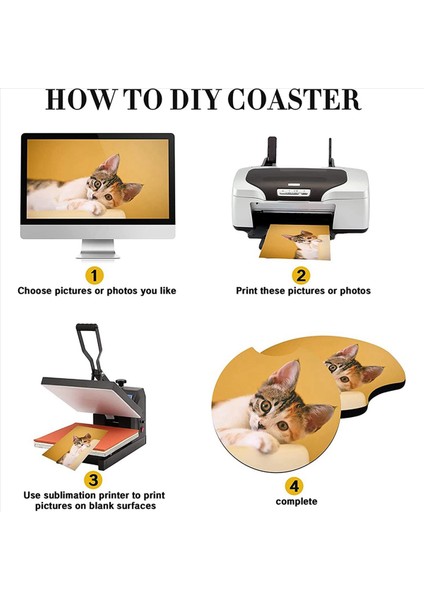 HOW TO DIY COASTER

1
Choose pictures or photos you like

2
Print these pictures or photos

3
Use sublimation printer to print pictures on blank surfaces

4
complete