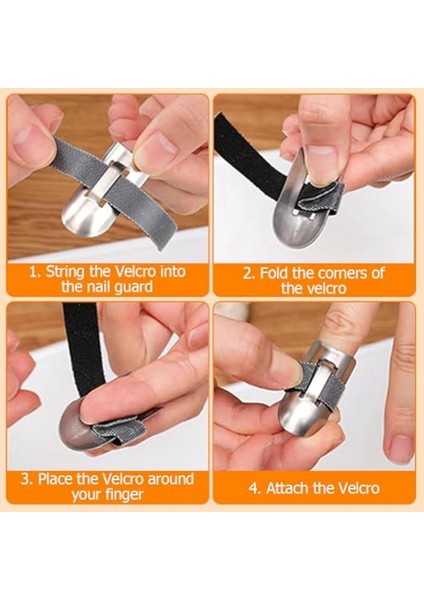 1. String the Velcro into the nail guard

2. Fold the corners of the velcro

3. Place the Velcro around your finger

4. Attach the Velcro