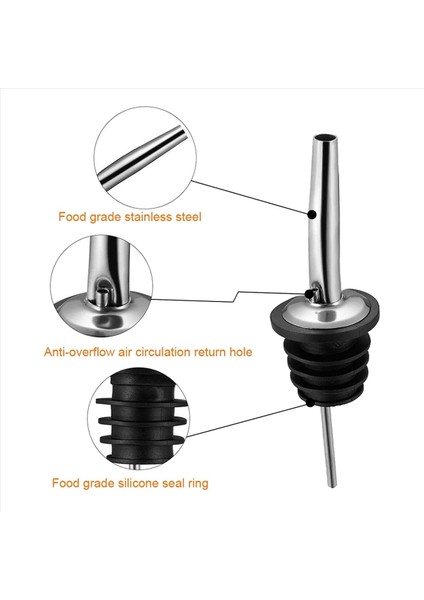 Food grade stainless steel

Anti-overflow air circulation return hole

Food grade silicone seal ring