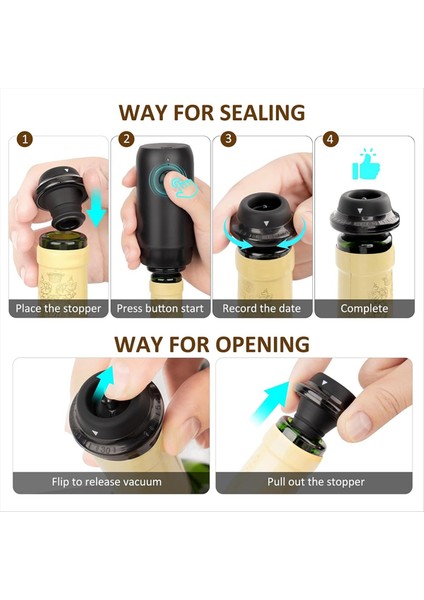 WAY FOR SEALING

1
Place the stopper

2
Press button start

3
Record the date

4
Complete

WAY FOR OPENING

Flip to release vacuum

Pull out the stopper