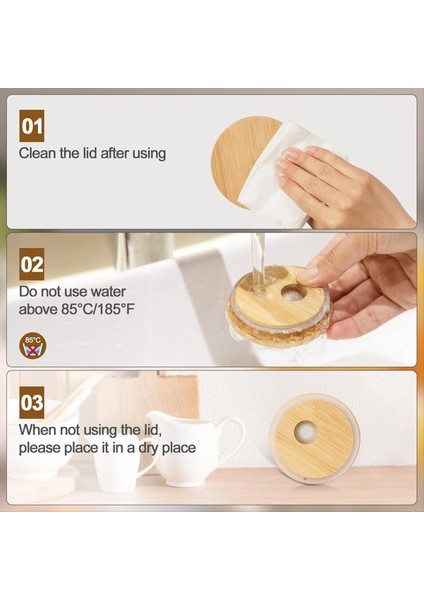 01
Clean the lid after using

02
Do not use water above 85°C/185°F

85°C

03
When not using the lid, please place it in a dry place