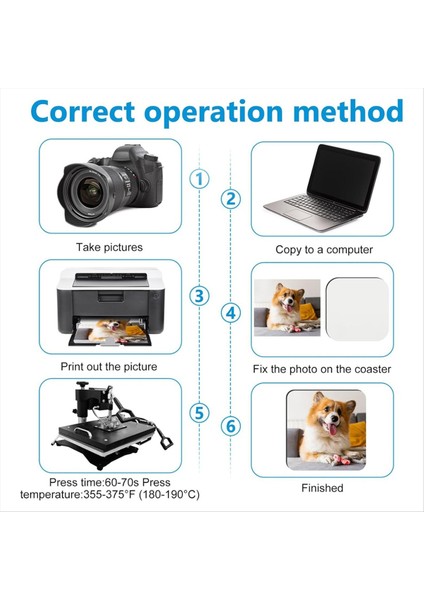 Correct operation method

1

Take pictures

2

Copy to a computer

3

Print out the picture

4

Fix the photo on the coaster

5

Press time:60-70s Press temperature:355-375°F (180-190°C)

6

Finished