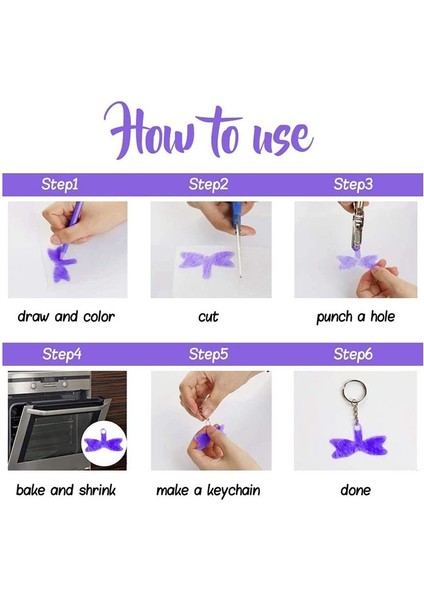 How to use

Step1
draw and color

Step2
cut

Step3
punch a hole

Step4
bake and shrink

Step5
make a keychain

Step6
done