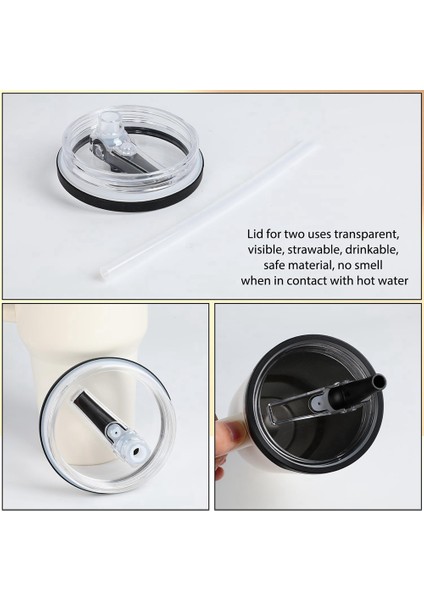 Lid for two uses transparent, visible, strawable, drinkable, safe material, no smell when in contact with hot water