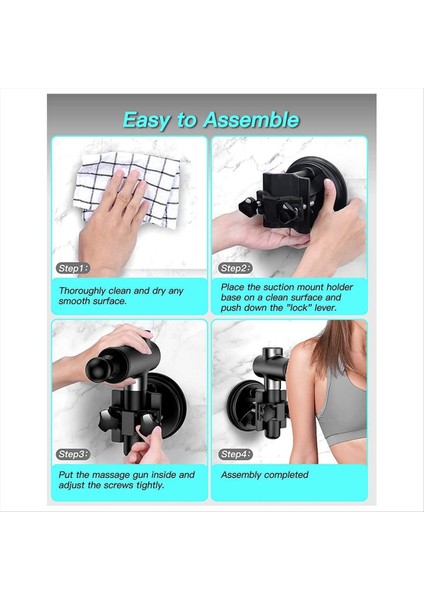 Easy to Assemble

Step1:

Thoroughly clean and dry any smooth surface.

Step2:

Place the suction mount holder base on a clean surface and push down the "lock" lever.

Step3:

Put the massage gun inside and adjust the screws tightly.

Step4:

Assembly completed