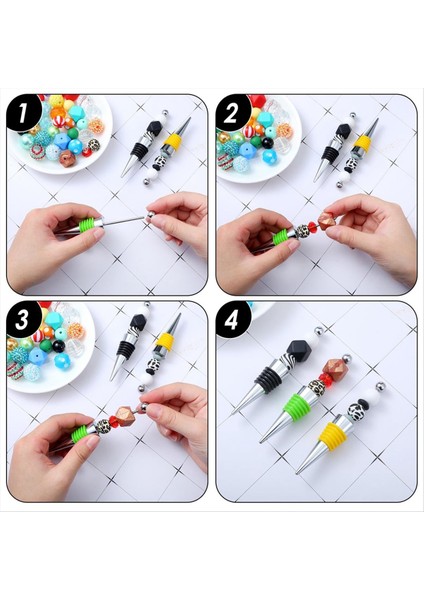 1

2

3

4