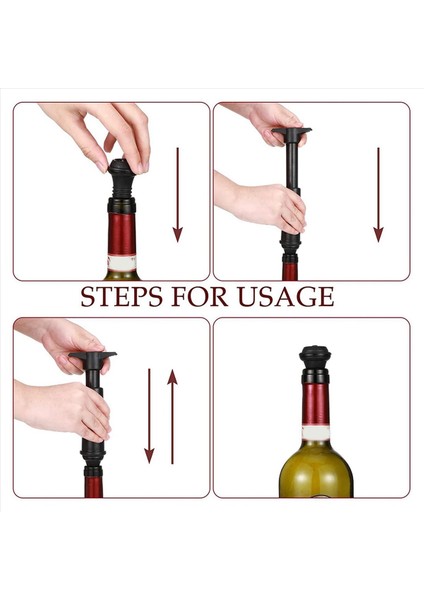 STEPS FOR USAGE