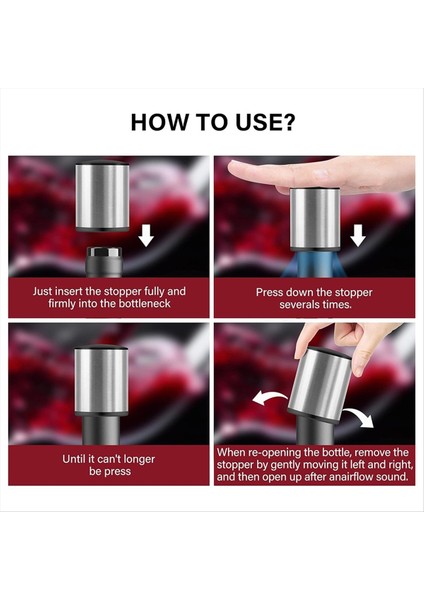 HOW TO USE?

Just insert the stopper fully and firmly into the bottleneck

Press down the stopper severals times.

Until it can't longer be press

When re-opening the bottle, remove the stopper by gently moving it left and right, and then open up after anairflow sound.