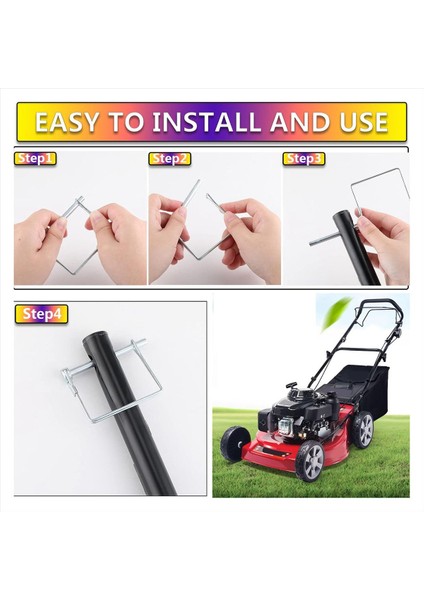 EASY TO INSTALL AND USE

Step1

Step2

Step3

Step4