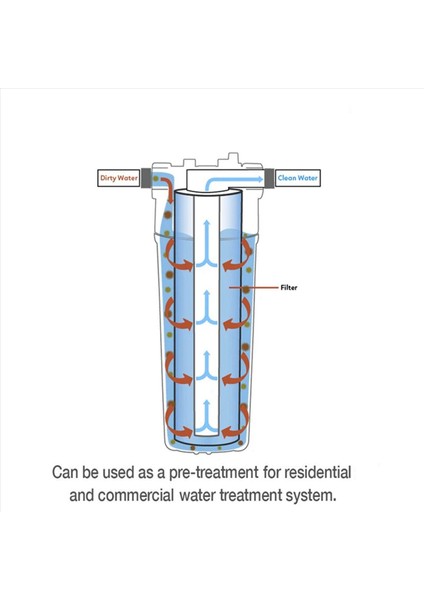 Dirty Water

Clean Water

Filter

Can be used as a pre-treatment for residential and commercial water treatment system.