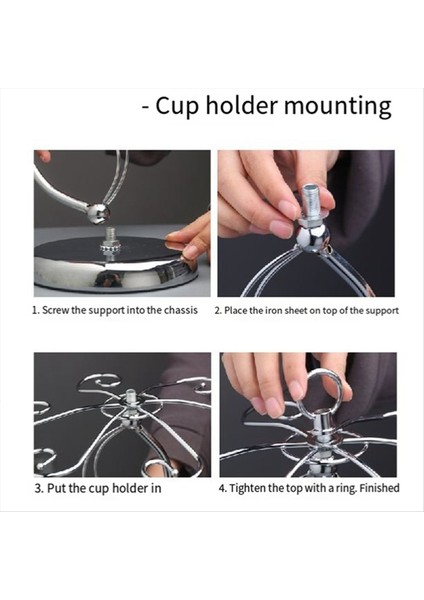 - Cup holder mounting

1. Screw the support into the chassis

2. Place the iron sheet on top of the support

3. Put the cup holder in

4. Tighten the top with a ring. Finished