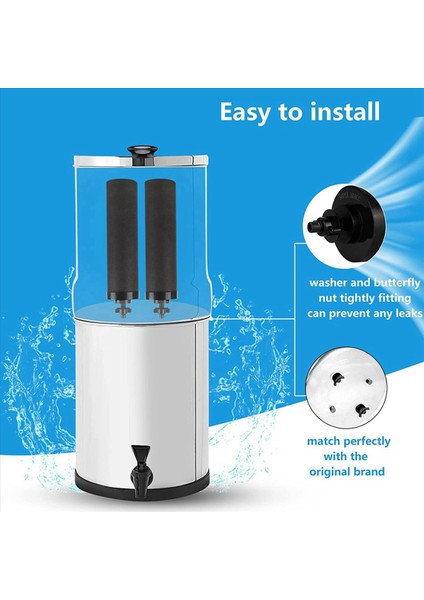 Easy to install

washer and butterfly nut tightly fitting can prevent any leaks

match perfectly with the original brand