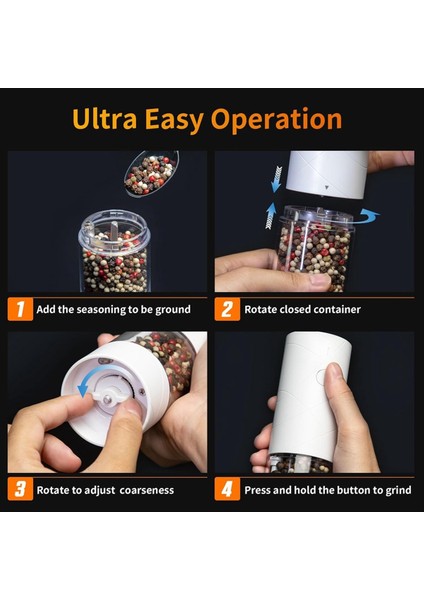 Ultra Easy Operation

1 Add the seasoning to be ground

2 Rotate closed container

3 Rotate to adjust coarseness

4 Press and hold the button to grind