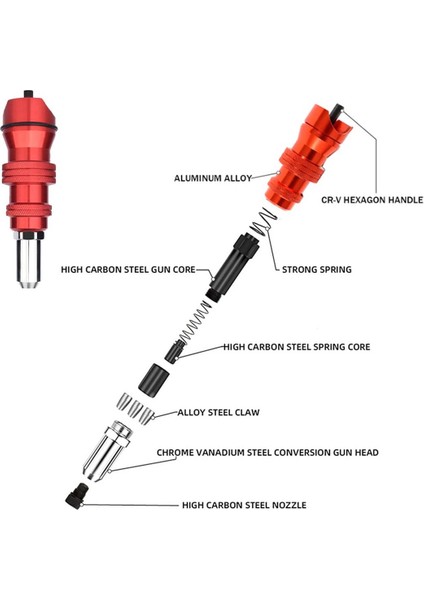 ALUMINUM ALLOY

CR-V HEXAGON HANDLE

HIGH CARBON STEEL GUN CORE

STRONG SPRING

HIGH CARBON STEEL SPRING CORE

ALLOY STEEL CLAW

CHROME VANADIUM STEEL CONVERSION GUN HEAD

HIGH CARBON STEEL NOZZLE