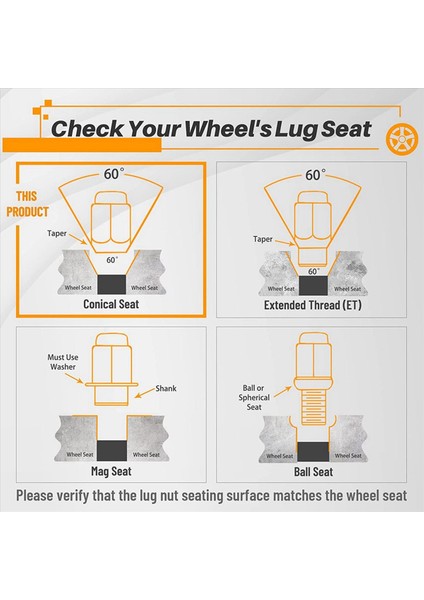 Check Your Wheel's Lug Seat

THIS PRODUCT

60°

Taper

60°

Wheel Seat

Wheel Seat

Conical Seat

60°

Taper

60°

Wheel Seat

Wheel Seat

Extended Thread (ET)

Must Use Washer

Shank

Wheel Seat

Wheel Seat

Mag Seat

Ball or Spherical Seat

Wheel Seat

Wheel Seat

Ball Seat

Please verify that the lug nut seating surface matches the wheel seat