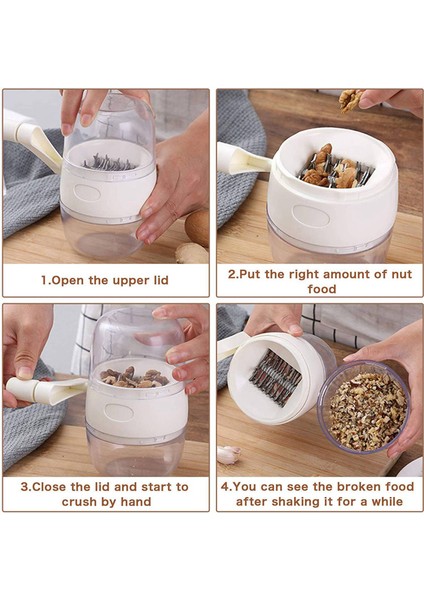 1.Open the upper lid

2.Put the right amount of nut food

3.Close the lid and start to crush by hand

4.You can see the broken food after shaking it for a while