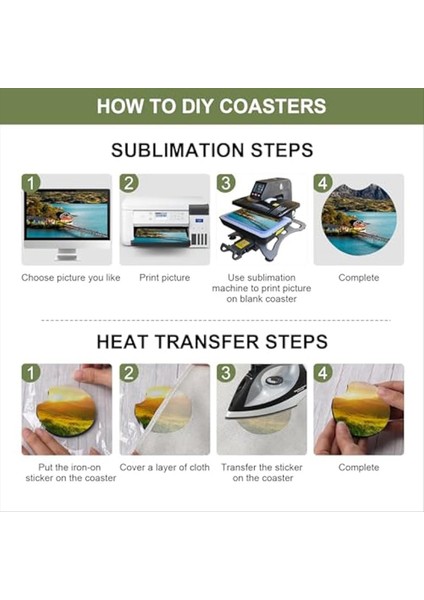 HOW TO DIY COASTERS

SUBLIMATION STEPS

1

Choose picture you like

2

Print picture

3

Use sublimation machine to print picture on blank coaster

4

Complete

HEAT TRANSFER STEPS

1

Put the iron-on sticker on the coaster

2

Cover a layer of cloth

3

Transfer the sticker on the coaster

4

Complete