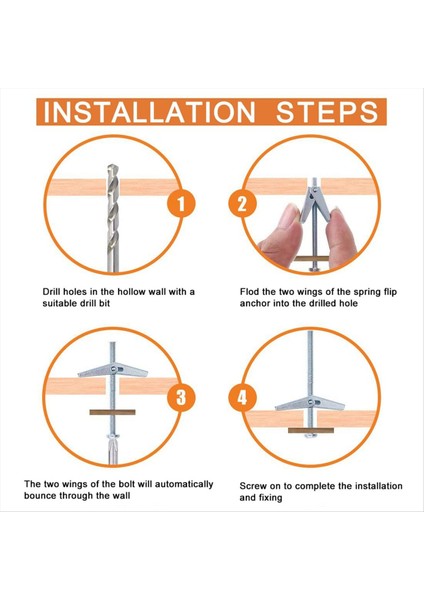 INSTALLATION STEPS

1

Drill holes in the hollow wall with a suitable drill bit

2

Flod the two wings of the spring flip anchor into the drilled hole

3

The two wings of the bolt will automatically bounce through the wall

4

Screw on to complete the installation and fixing