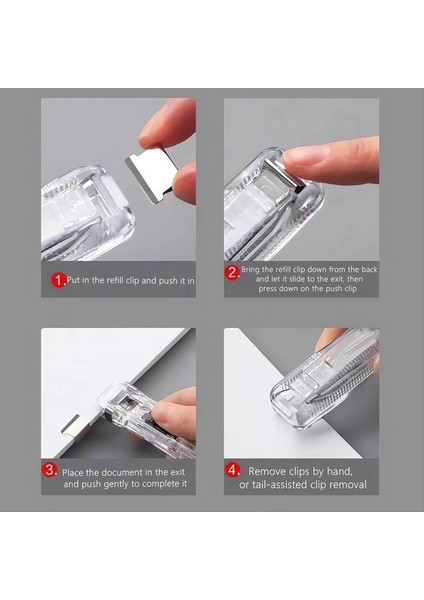 1. Put in the refill clip and push it in

2. Bring the refill clip down from the back and let it slide to the exit, then press down on the push clip

3. Place the document in the exit and push gently to complete it

4. Remove clips by hand, or tail-assisted clip removal